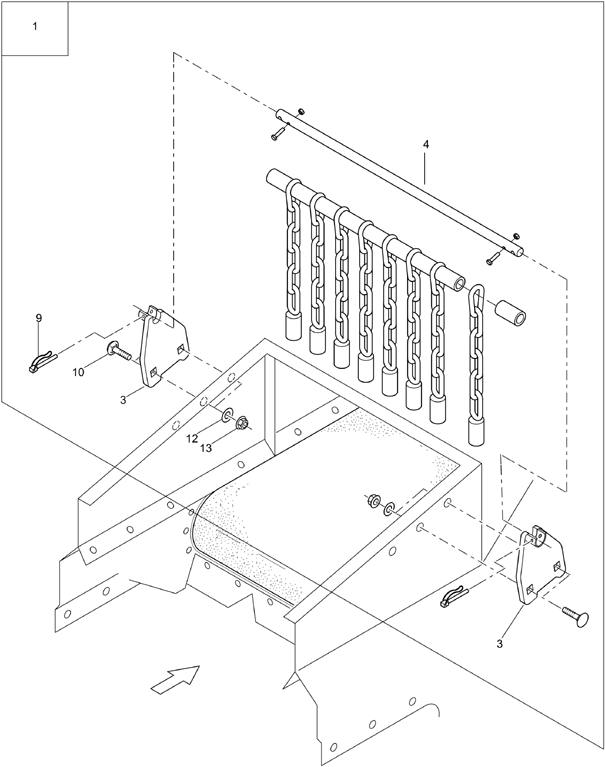 1
4
9
10
3
12
13
3